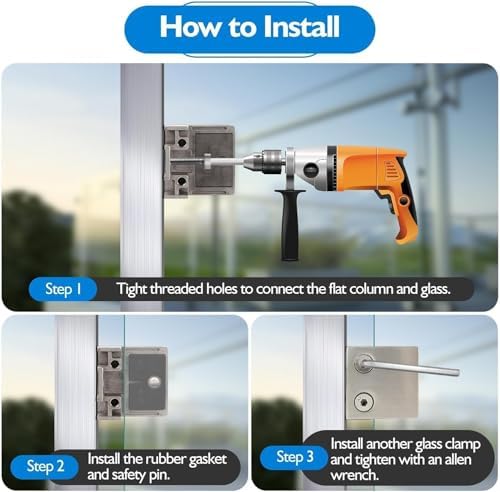 How to Install

Step 1 Tight threaded holes to connect the flat column and glass.

Step 2 Install the rubber gasket and safety pin.

Step 3 Install another glass clamp and tighten with an allen wrench.